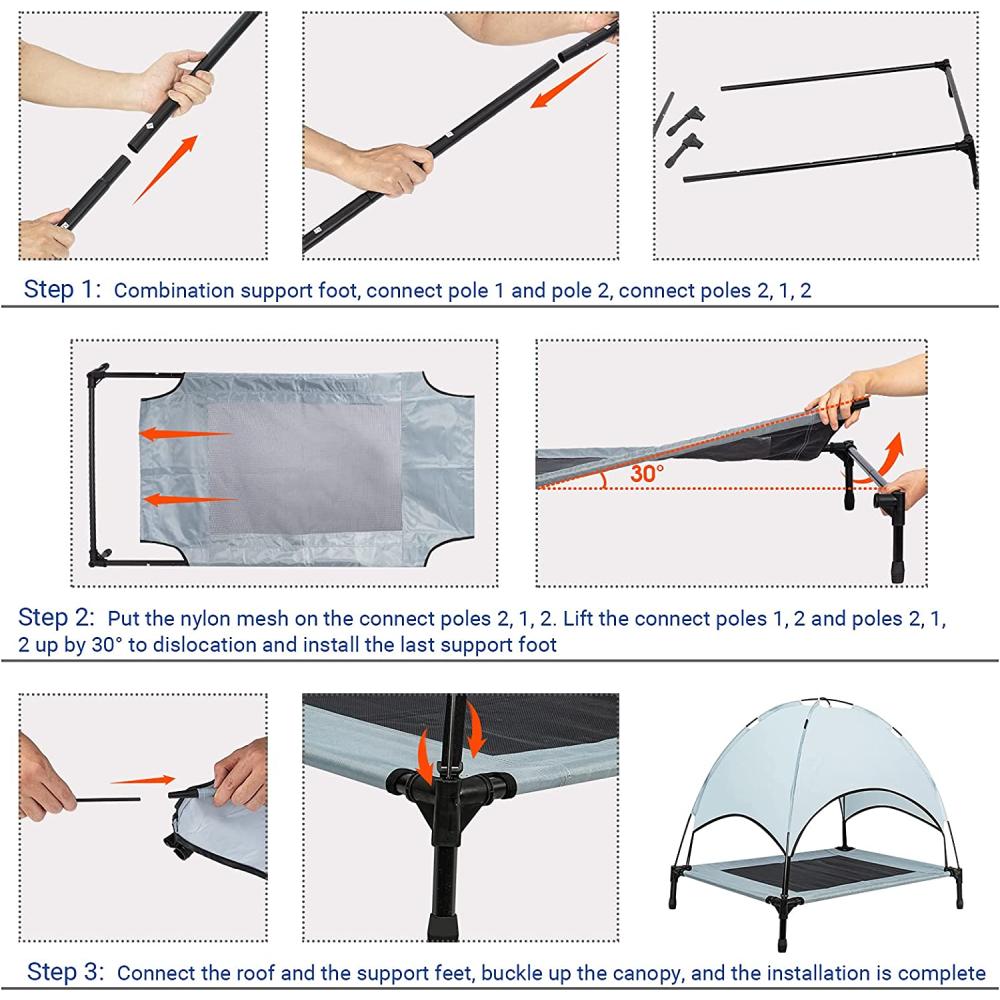 Step 1: Combination support foot, connect pole 1 and pole 2, connect poles 2, 1, 2

30°

Step 2: Put the nylon mesh on the connect poles 2, 1, 2. Lift the connect poles 1, 2 and poles 2, 1, 2 up by 30° to dislocation and install the last support foot

Step 3: Connect the roof and the support feet, buckle up the canopy, and the installation is complete